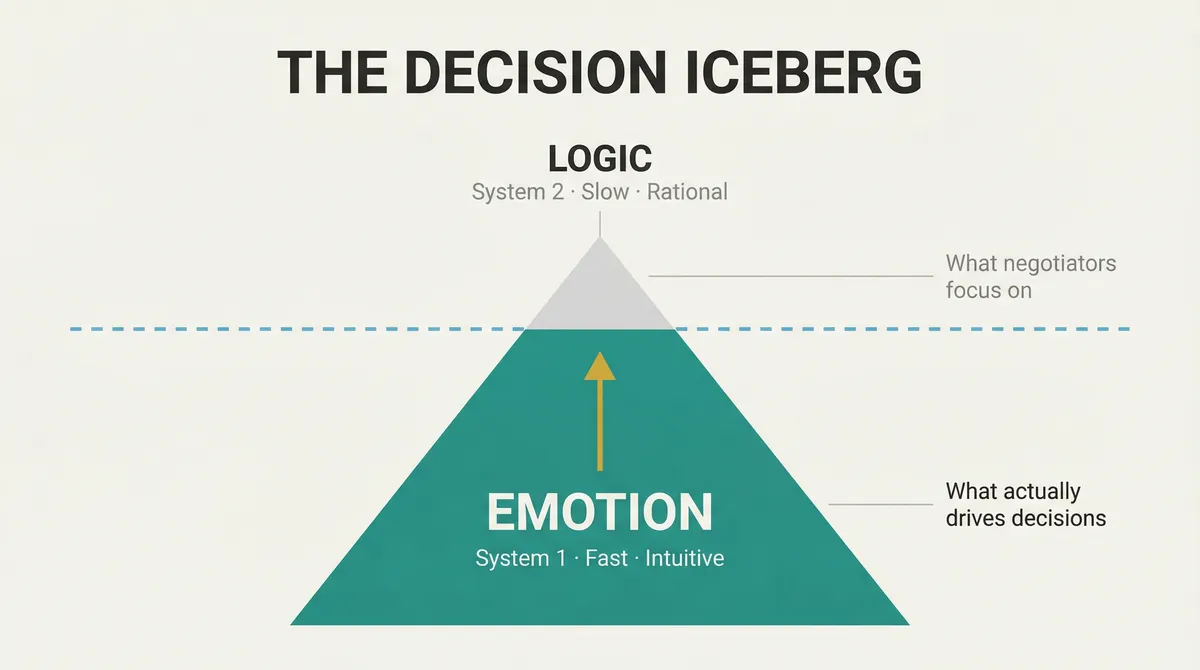 THE DECISION ICEBERG

LOGIC
System 2 · Slow · Rational

What negotiators focus on

EMOTION
System 1 · Fast · Intuitive

What actually drives decisions