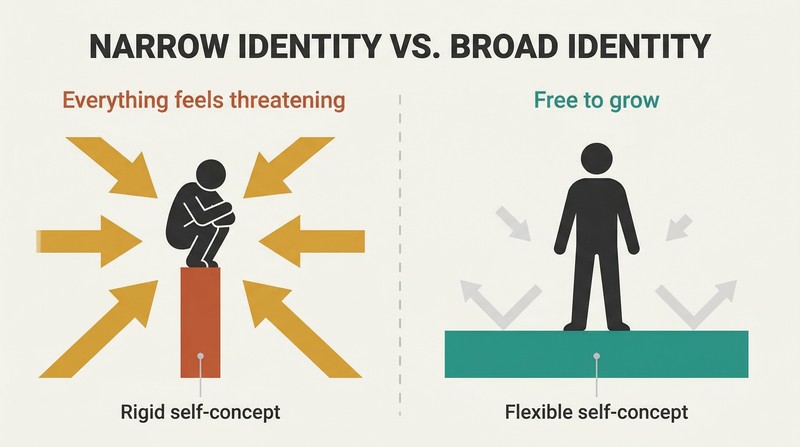 NARROW IDENTITY VS. BROAD IDENTITY

Everything feels threatening

Rigid self-concept

Free to grow

Flexible self-concept