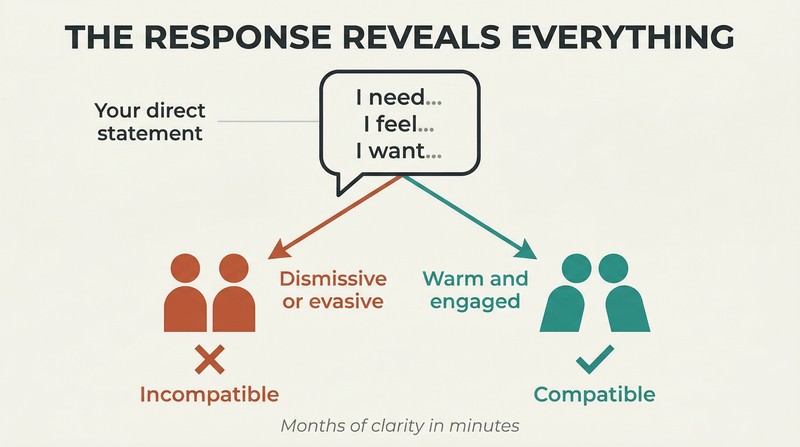 THE RESPONSE REVEALS EVERYTHING

Your direct statement

I need...
I feel...
I want...

Dismissive or evasive

Warm and engaged

Incompatible

Compatible

Months of clarity in minutes