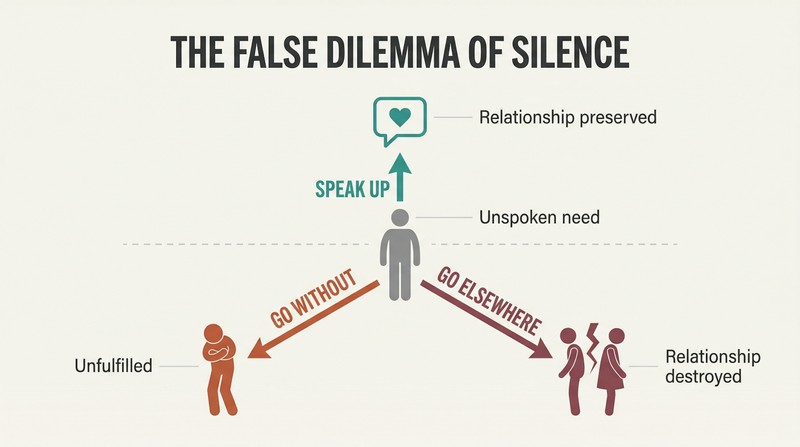 THE FALSE DILEMMA OF SILENCE

Relationship preserved

SPEAK UP

Unspoken need

GO WITHOUT

GO ELSEWHERE

Unfulfilled

Relationship destroyed