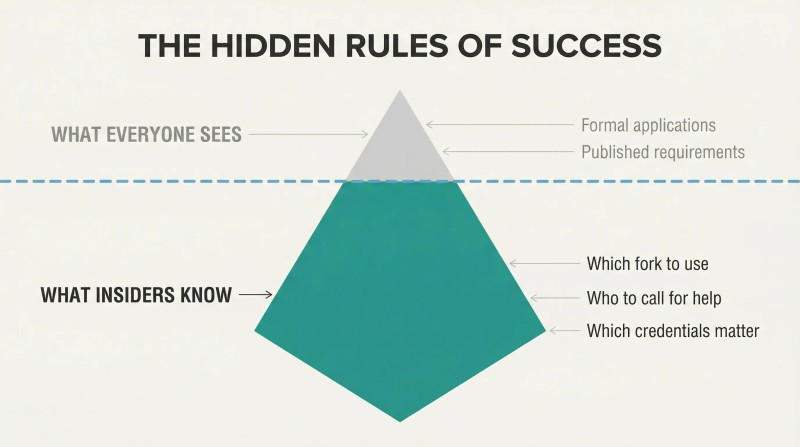 THE HIDDEN RULES OF SUCCESS

WHAT EVERYONE SEES

Formal applications

Published requirements

WHAT INSIDERS KNOW

Which fork to use

Who to call for help

Which credentials matter