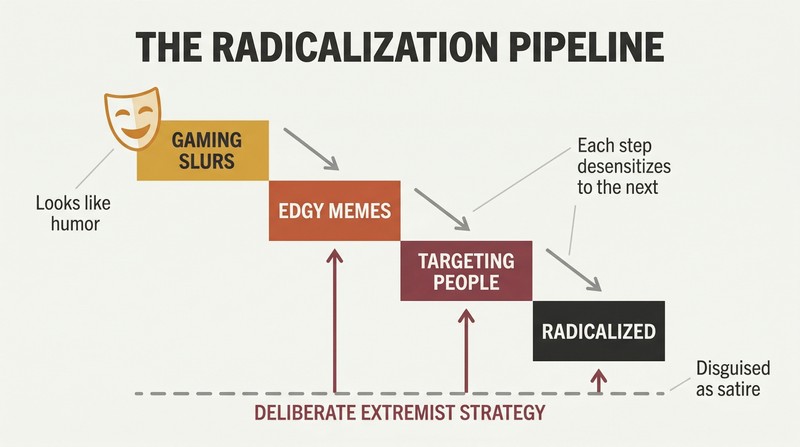 THE RADICALIZATION PIPELINE

GAMING SLURS

Looks like humor

EDGY MEMES

Each step desensitizes to the next

TARGETING PEOPLE

RADICALIZED

Disguised as satire

DELIBERATE EXTREMIST STRATEGY