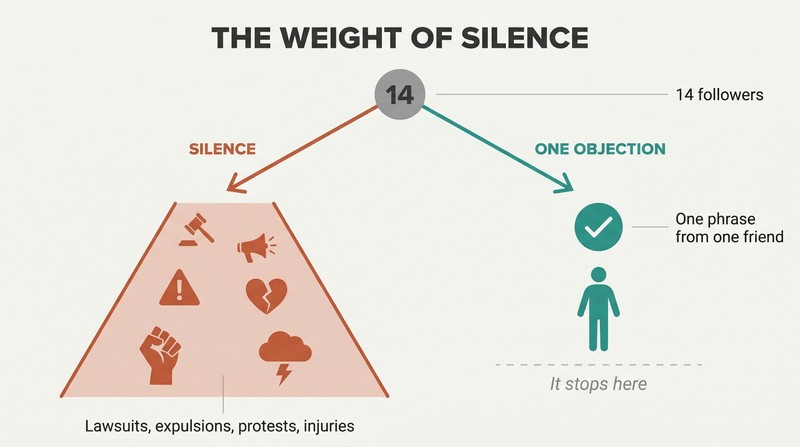 THE WEIGHT OF SILENCE

14

14 followers

SILENCE

ONE OBJECTION

One phrase from one friend

It stops here

Lawsuits, expulsions, protests, injuries