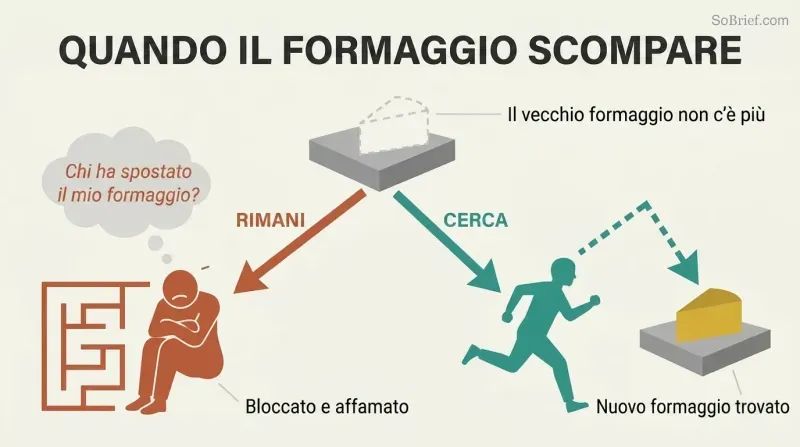 SoBrief.com

QUANDO IL FORMAGGIO SCOMPARE

Il vecchio formaggio non c'è più

Chi ha spostato il mio formaggio?

RIMANI

CERCA

Bloccato e affamato

Nuovo formaggio trovato