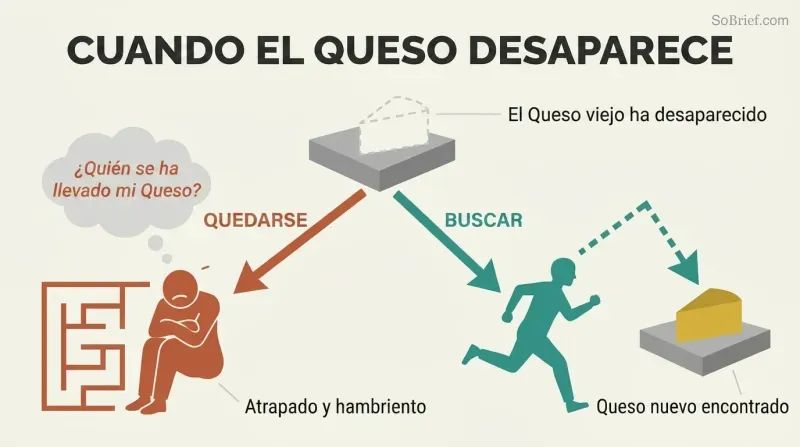 SoBrief.com

CUANDO EL QUESO DESAPARECE

El Queso viejo ha desaparecido

¿Quién se ha llevado mi Queso?

QUEDARSE

BUSCAR

Atrapado y hambriento

Queso nuevo encontrado