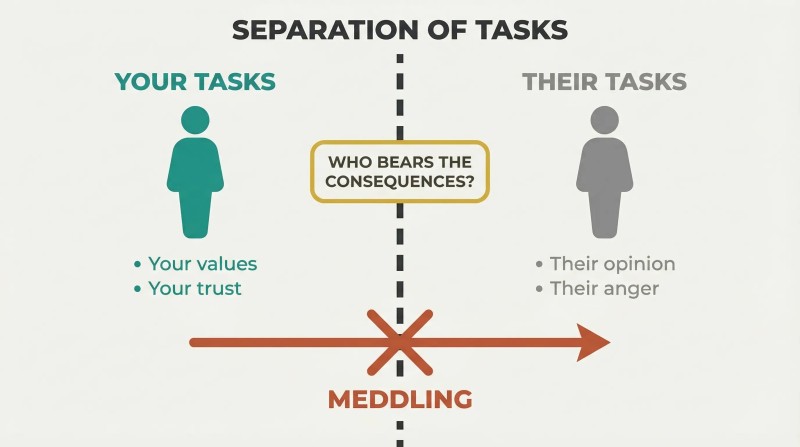 SEPARATION OF TASKS

YOUR TASKS

• Your values
• Your trust

WHO BEARS THE CONSEQUENCES?

THEIR TASKS

• Their opinion
• Their anger

MEDDLING