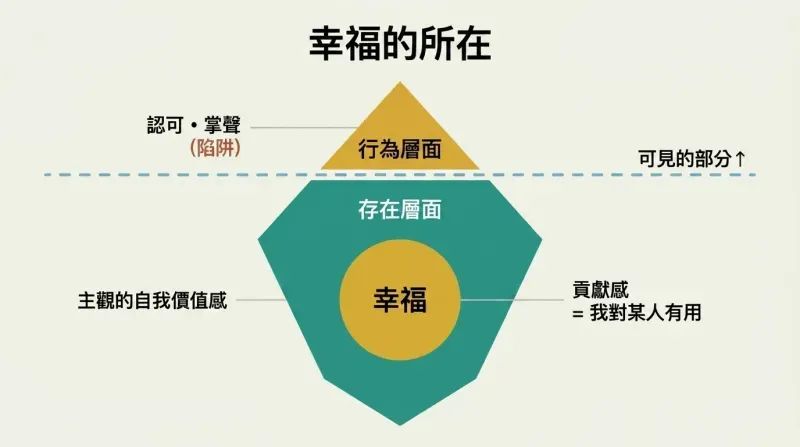 幸福的所在

認可・掌聲
(陷阱)

行為層面

可見的部分↑

存在層面

主觀的自我價值感

幸福

貢獻感
= 我對某人有用