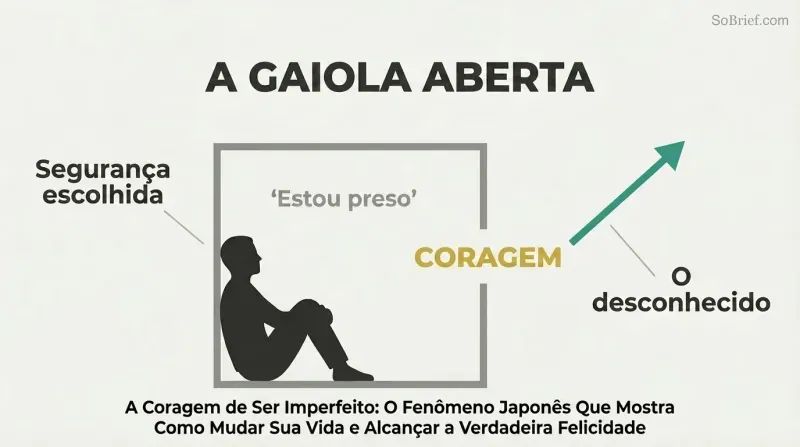 SoBrief.com

A GAIOLA ABERTA

Segurança escolhida

'Estou preso'

CORAGEM

O desconhecido

A Coragem de Ser Imperfeito: O Fenômeno Japonês Que Mostra Como Mudar Sua Vida e Alcançar a Verdadeira Felicidade