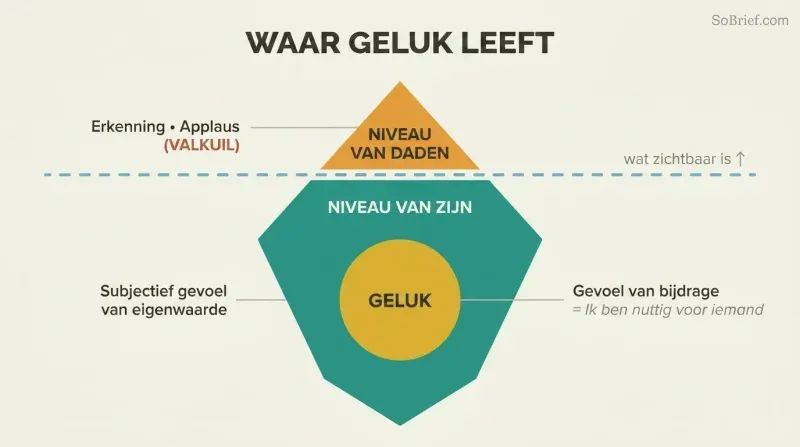 SoBrief.com

WAAR GELUK LEEFT

Erkenning • Applaus
(VALKUIL)

NIVEAU VAN DADEN

wat zichtbaar is ↑

NIVEAU VAN ZIJN

Subjectief gevoel van eigenwaarde

GELUK

Gevoel van bijdrage
= Ik ben nuttig voor iemand