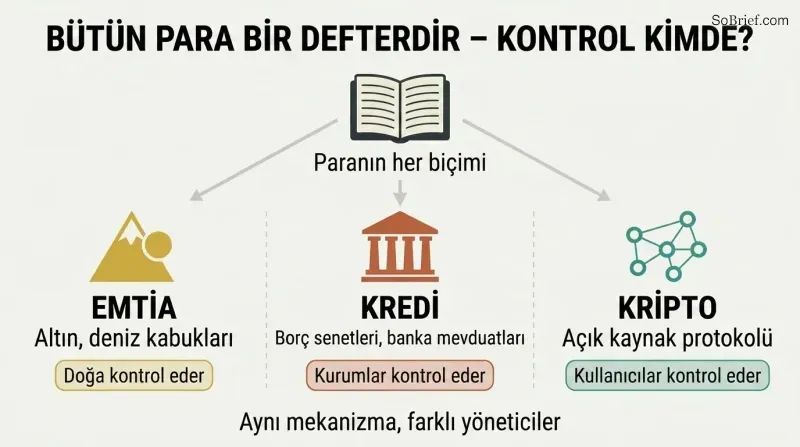 SoBrief.com

BÜTÜN PARA BİR DEFTERDİR – KONTROL KİMDE?

Paranın her biçimi

EMTİA
Altın, deniz kabukları
Doğa kontrol eder

KREDİ
Borç senetleri, banka mevduatları
Kurumlar kontrol eder

KRİPTO
Açık kaynak protokolü
Kullanıcılar kontrol eder

Aynı mekanizma, farklı yöneticiler