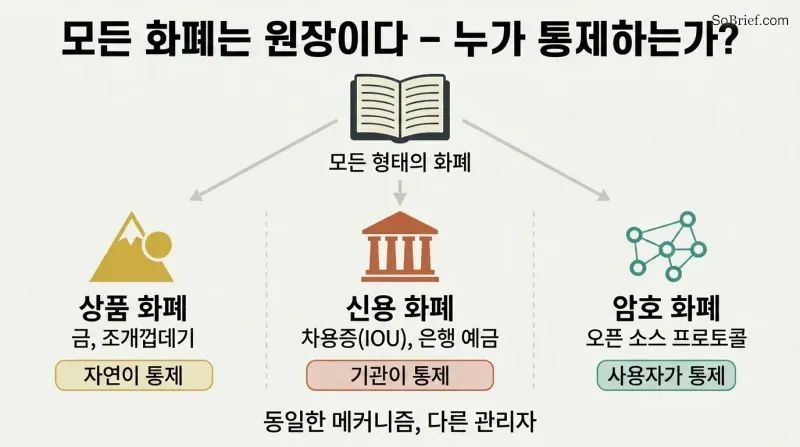 SoBrief.com

모든 화폐는 원장이다 – 누가 통제하는가?

모든 형태의 화폐

상품 화폐
금, 조개껍데기
자연이 통제

신용 화폐
차용증(IOU), 은행 예금
기관이 통제

암호 화폐
오픈 소스 프로토콜
사용자가 통제

동일한 메커니즘, 다른 관리자