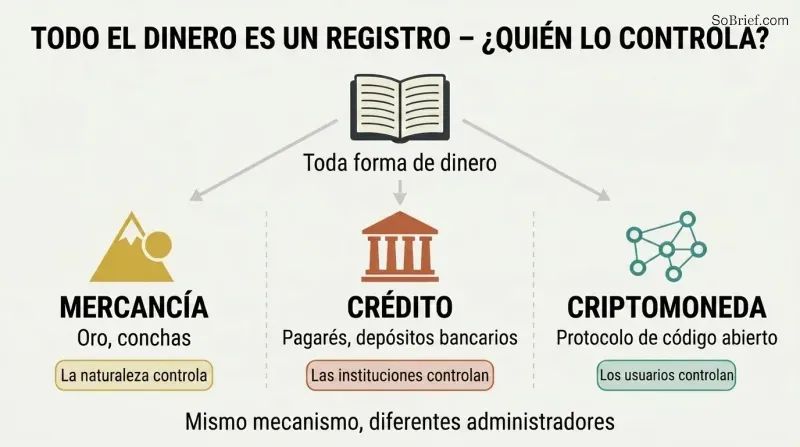 SoBrief.com

TODO EL DINERO ES UN REGISTRO – ¿QUIÉN LO CONTROLA?

Toda forma de dinero

MERCANCÍA
Oro, conchas
La naturaleza controla

CRÉDITO
Pagarés, depósitos bancarios
Las instituciones controlan

CRIPTOMONEDA
Protocolo de código abierto
Los usuarios controlan

Mismo mecanismo, diferentes administradores