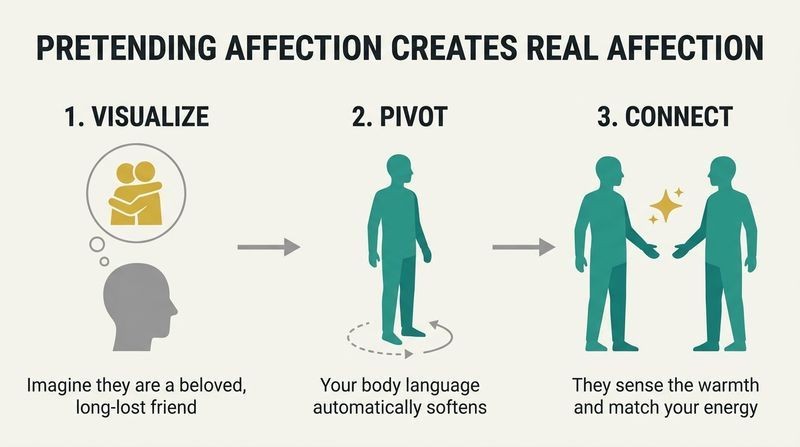 PRETENDING AFFECTION CREATES REAL AFFECTION

1. VISUALIZE

Imagine they are a beloved, long-lost friend

2. PIVOT

Your body language automatically softens

3. CONNECT

They sense the warmth and match your energy