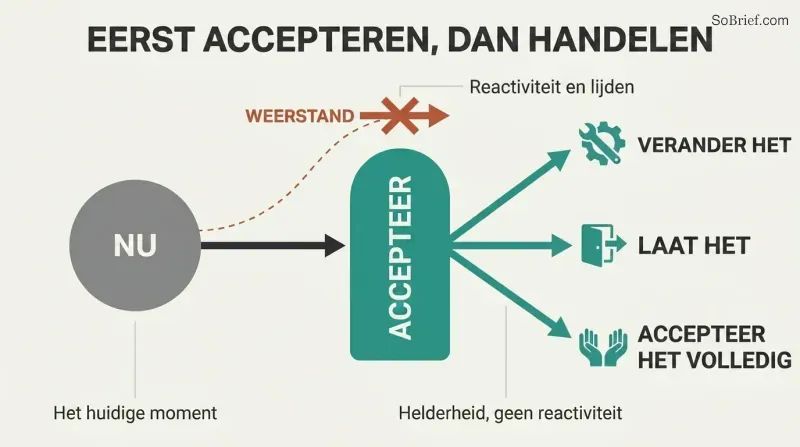 SoBrief.com

EERST ACCEPTEREN, DAN HANDELEN

Reactiviteit en lijden

WEERSTAND

NU

ACCEPTEER

VERANDER HET

LAAT HET

ACCEPTEER HET VOLLEDIG

Het huidige moment

Helderheid, geen reactiviteit