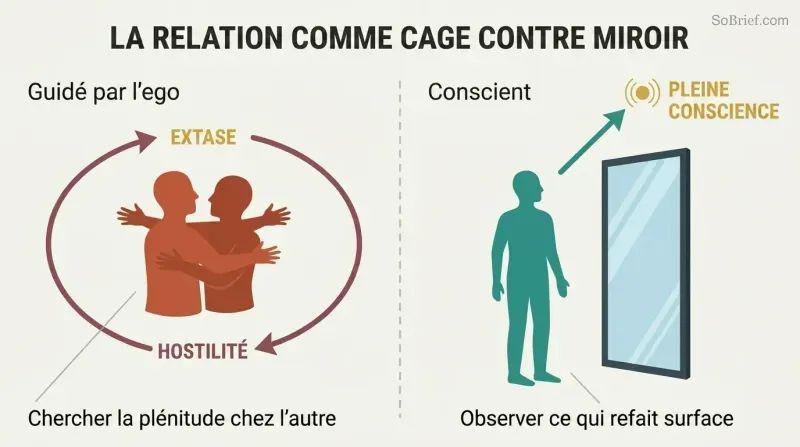 SoBrief.com

LA RELATION COMME CAGE CONTRE MIROIR

Guidé par l'ego

EXTASE

HOSTILITÉ

Chercher la plénitude chez l'autre

Conscient

PLEINE CONSCIENCE

Observer ce qui refait surface