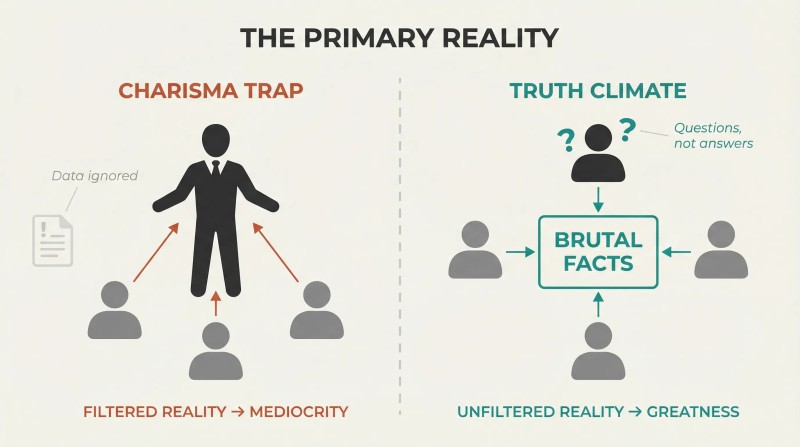 THE PRIMARY REALITY

CHARISMA TRAP

Data ignored

FILTERED REALITY → MEDIOCRITY

TRUTH CLIMATE

? ?

Questions, not answers

BRUTAL FACTS

UNFILTERED REALITY → GREATNESS