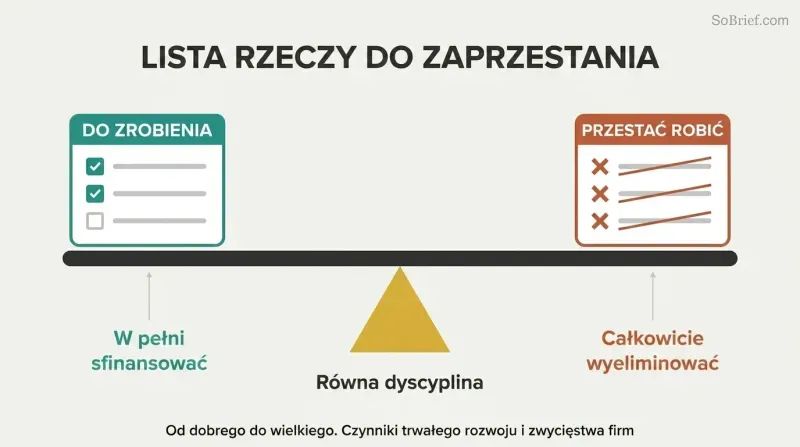 SoBrief.com

LISTA RZECZY DO ZAPRZESTANIA

DO ZROBIENIA

PRZESTAĆ ROBIĆ

W pełni sfinansować

Równa dyscyplina

Całkowicie wyeliminować

Od dobrego do wielkiego. Czynniki trwałego rozwoju i zwycięstwa firm