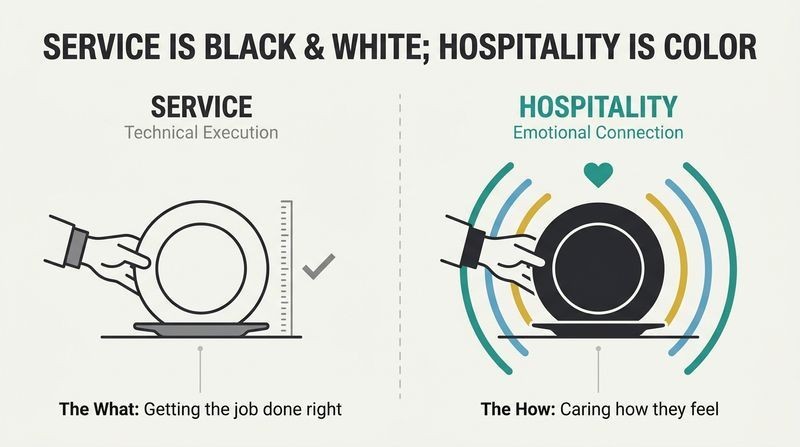 SERVICE IS BLACK & WHITE; HOSPITALITY IS COLOR

SERVICE
Technical Execution

The What: Getting the job done right

HOSPITALITY
Emotional Connection

The How: Caring how they feel