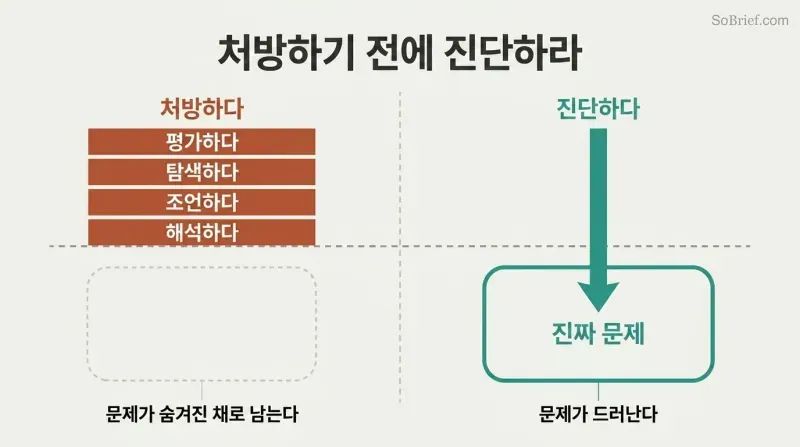 SoBrief.com

처방하기 전에 진단하라

처방하다
평가하다
탐색하다
조언하다
해석하다

문제가 숨겨진 채로 남는다

진단하다

진짜 문제

문제가 드러난다