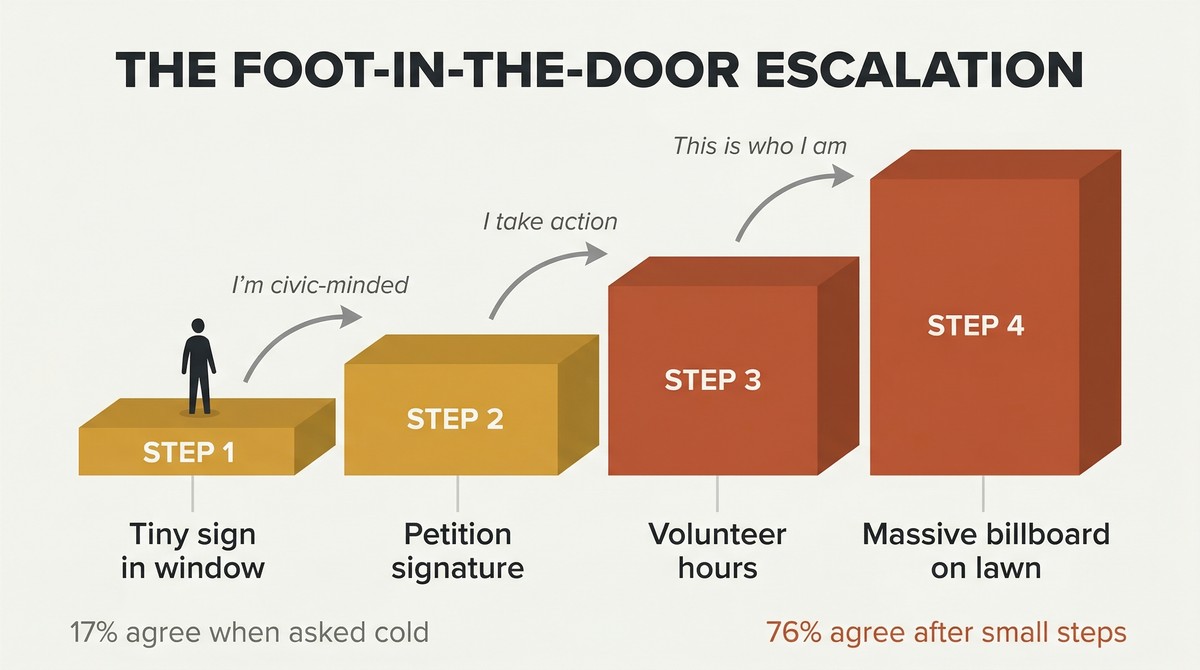 THE FOOT-IN-THE-DOOR ESCALATION

I'm civic-minded

I take action

This is who I am

STEP 1

STEP 2

STEP 3

STEP 4

Tiny sign in window

Petition signature

Volunteer hours

Massive billboard on lawn

17% agree when asked cold

76% agree after small steps