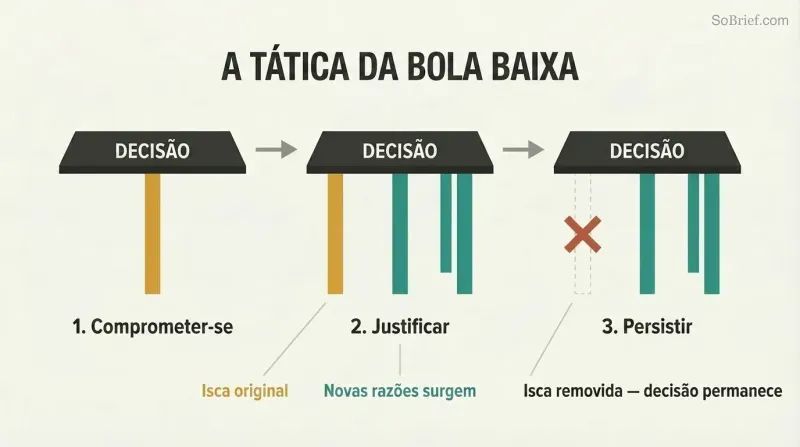 SoBrief.com

A TÁTICA DA BOLA BAIXA

DECISÃO

DECISÃO

DECISÃO

1. Comprometer-se

2. Justificar

3. Persistir

Isca original

Novas razões surgem

Isca removida — decisão permanece