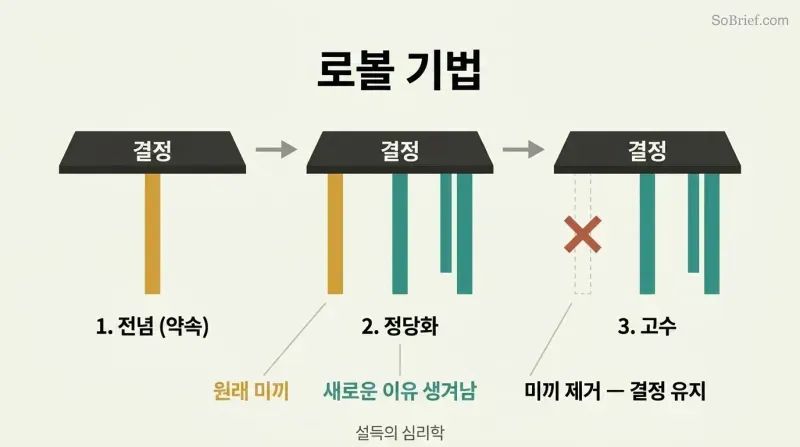 SoBrief.com

로볼 기법

결정

결정

결정

1. 전념 (약속)

2. 정당화

3. 고수

원래 미끼

새로운 이유 생겨남

미끼 제거 — 결정 유지

설득의 심리학