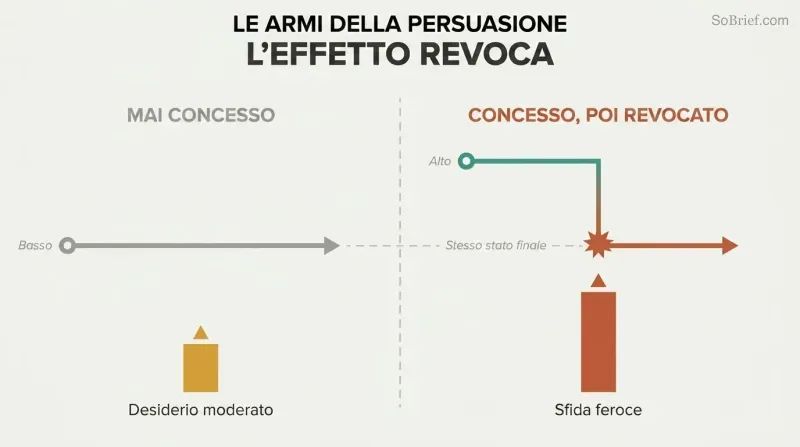 LE ARMI DELLA PERSUASIONE
L'EFFETTO REVOCA

SoBrief.com

MAI CONCESSO

Basso

Desiderio moderato

CONCESSO, POI REVOCATO

Alto

Stesso stato finale

Sfida feroce