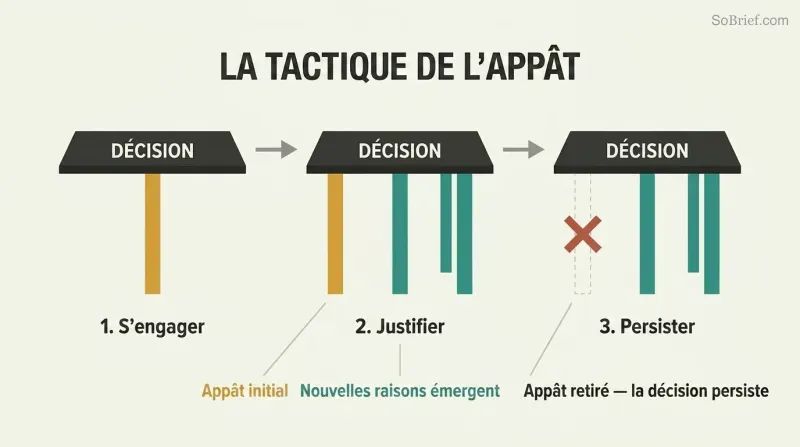 SoBrief.com

LA TACTIQUE DE L'APPÂT

DÉCISION

DÉCISION

DÉCISION

1. S'engager

2. Justifier

3. Persister

Appât initial

Nouvelles raisons émergent

Appât retiré — la décision persiste