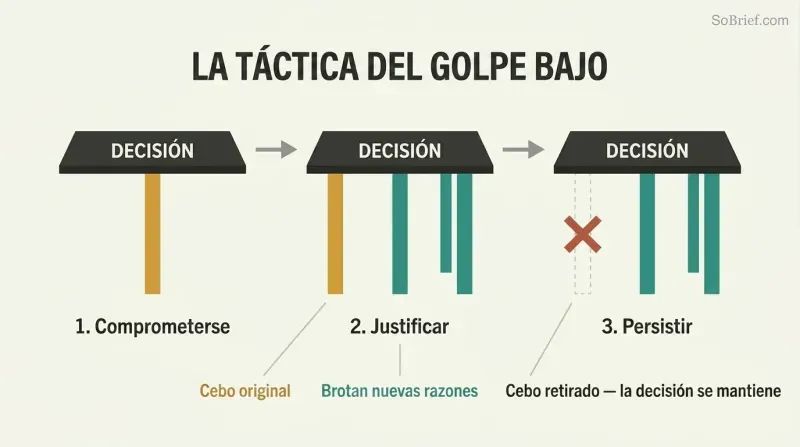 SoBrief.com

LA TÁCTICA DEL GOLPE BAJO

DECISIÓN

DECISIÓN

DECISIÓN

1. Comprometerse

2. Justificar

3. Persistir

Cebo original

Brotan nuevas razones

Cebo retirado — la decisión se mantiene