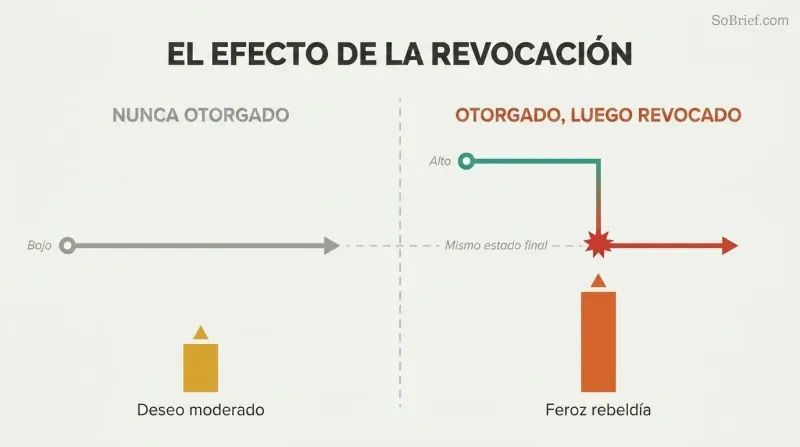 SoBrief.com

EL EFECTO DE LA REVOCACIÓN

NUNCA OTORGADO

Bajo

Deseo moderado

OTORGADO, LUEGO REVOCADO

Alto

Mismo estado final

Feroz rebeldía