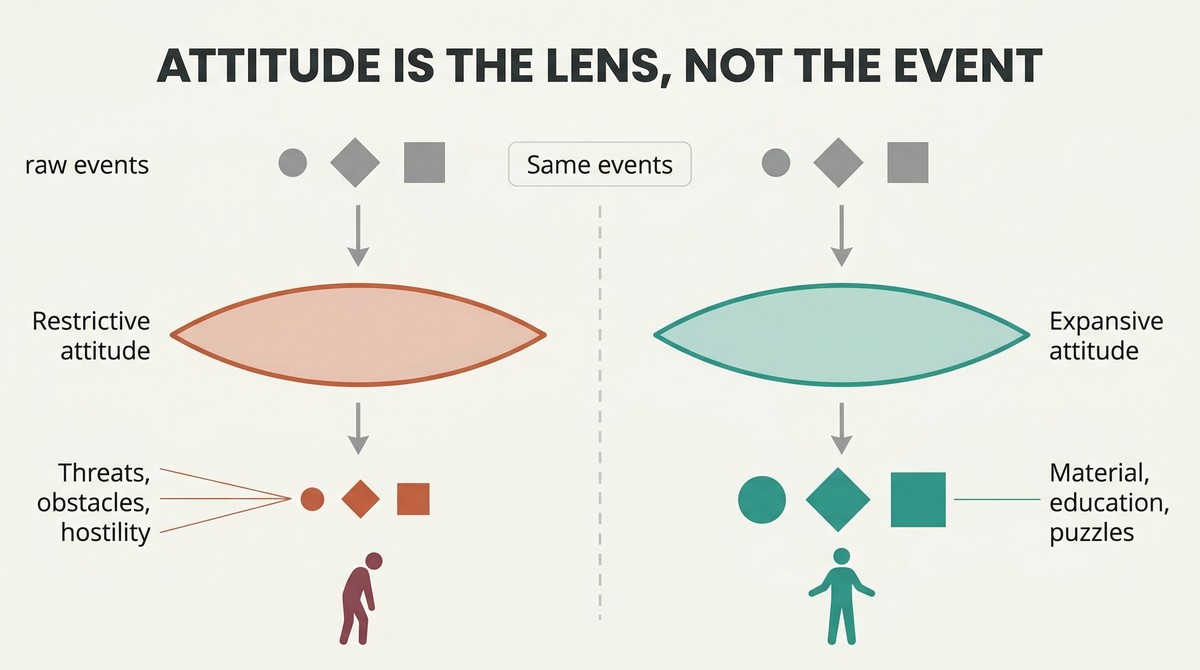 ATTITUDE IS THE LENS, NOT THE EVENT

raw events

Same events

Restrictive attitude

Expansive attitude

Threats, obstacles, hostility

Material, education, puzzles