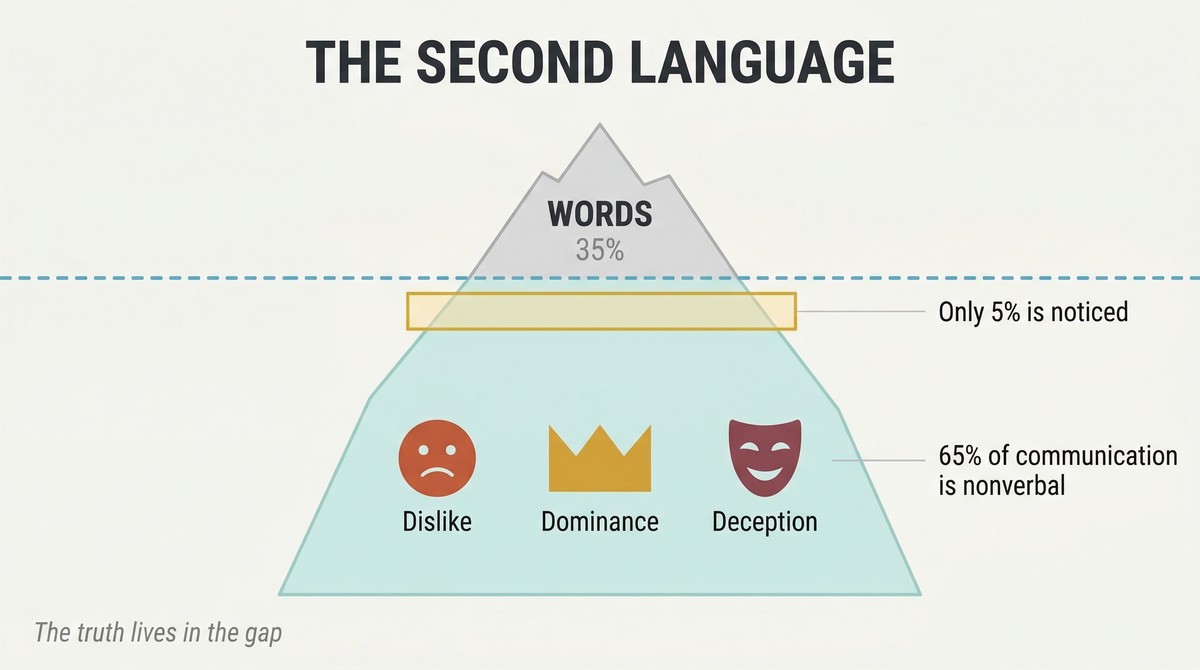 THE SECOND LANGUAGE

WORDS
35%

Only 5% is noticed

Dislike
Dominance
Deception

65% of communication is nonverbal

The truth lives in the gap