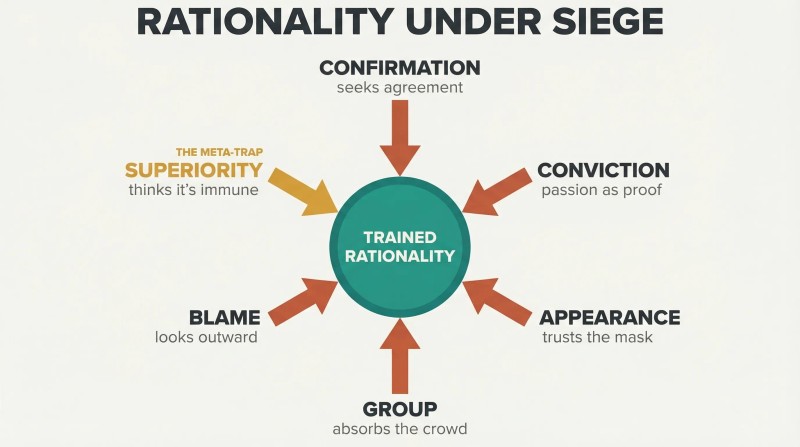 RATIONALITY UNDER SIEGE

CONFIRMATION
seeks agreement

THE META-TRAP
SUPERIORITY
thinks it's immune

CONVICTION
passion as proof

TRAINED RATIONALITY

BLAME
looks outward

APPEARANCE
trusts the mask

GROUP
absorbs the crowd