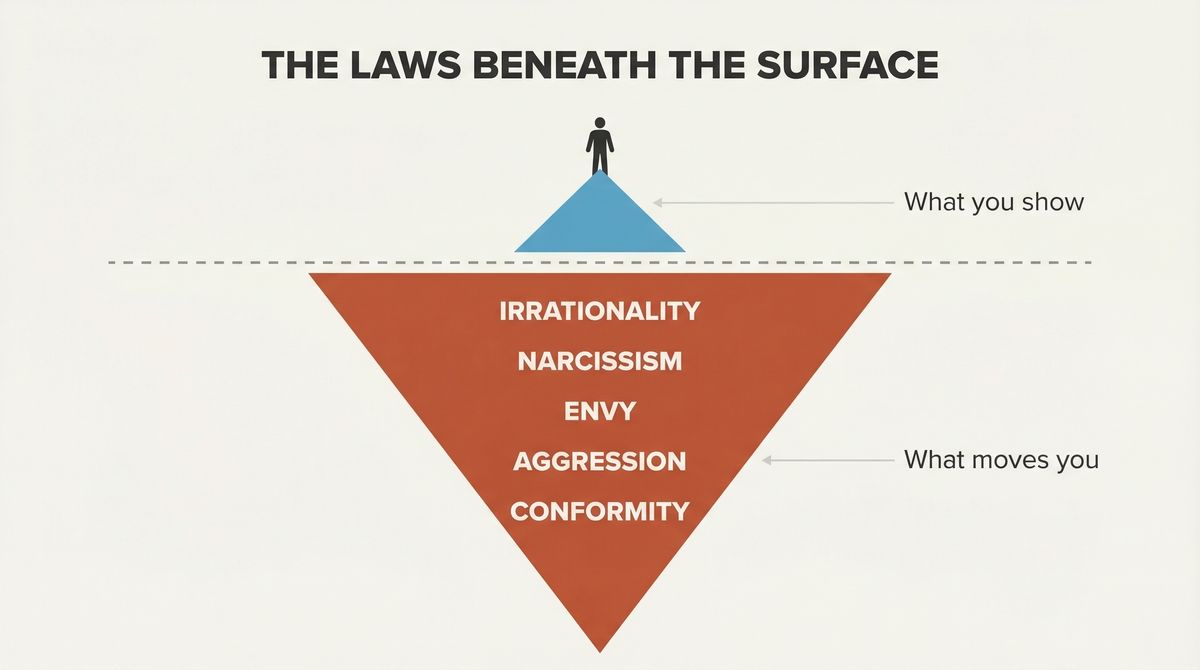 THE LAWS BENEATH THE SURFACE

What you show

IRRATIONALITY
NARCISSISM
ENVY
AGGRESSION
CONFORMITY

What moves you