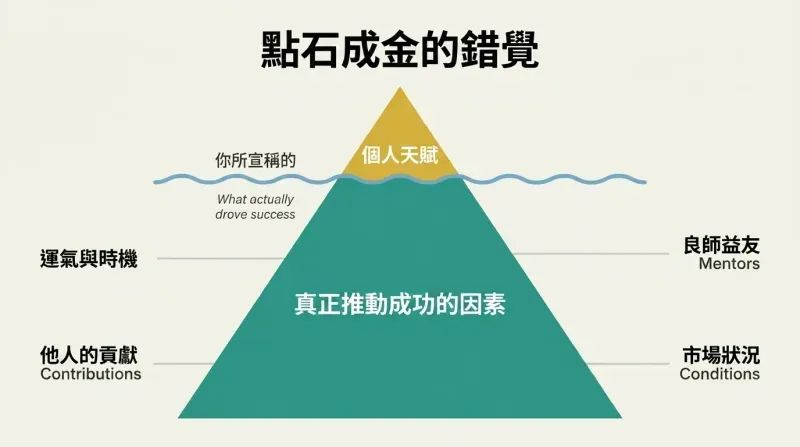 點石成金的錯覺

你所宣稱的

個人天賦

What actually drove success

運氣與時機

良師益友
Mentors

真正推動成功的因素

他人的貢獻
Contributions

市場狀況
Conditions