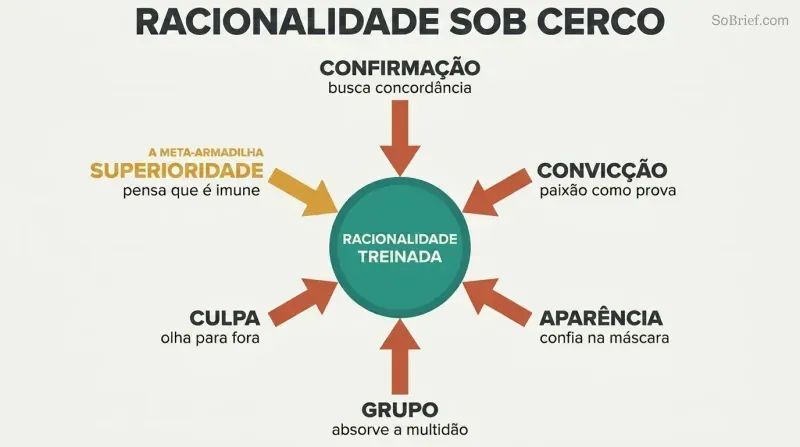 RACIONALIDADE SOB CERCO

SoBrief.com

CONFIRMAÇÃO
busca concordância

A META-ARMADILHA
SUPERIORIDADE
pensa que é imune

CONVICÇÃO
paixão como prova

RACIONALIDADE
TREINADA

CULPA
olha para fora

APARÊNCIA
confia na máscara

GRUPO
absorve a multidão