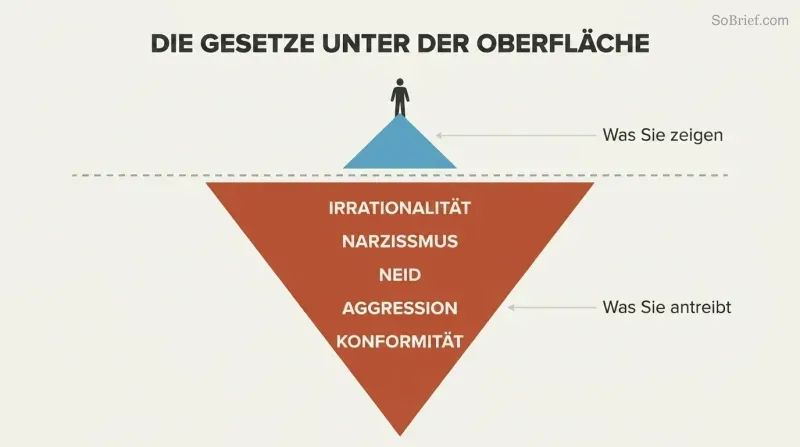 SoBrief.com

DIE GESETZE UNTER DER OBERFLÄCHE

Was Sie zeigen

IRRATIONALITÄT
NARZISSMUS
NEID
AGGRESSION
KONFORMITÄT

Was Sie antreibt