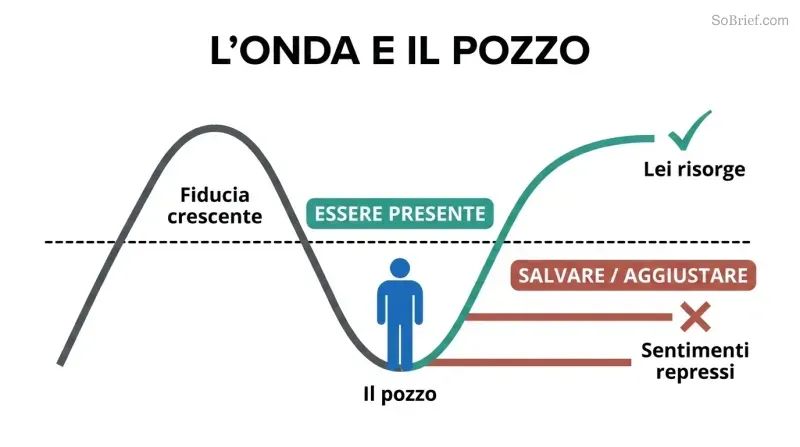 SoBrief.com

L'ONDA E IL POZZO

Fiducia crescente

ESSERE PRESENTE

Lei risorge

SALVARE / AGGIUSTARE

Sentimenti repressi

Il pozzo