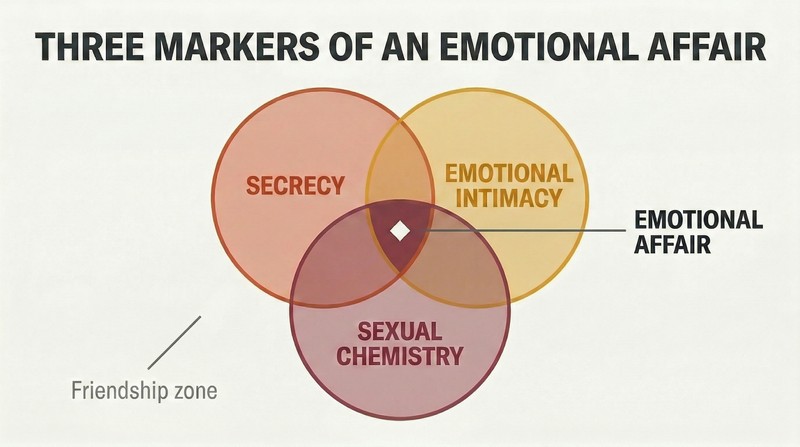 THREE MARKERS OF AN EMOTIONAL AFFAIR

SECRECY

EMOTIONAL INTIMACY

EMOTIONAL AFFAIR

SEXUAL CHEMISTRY

Friendship zone