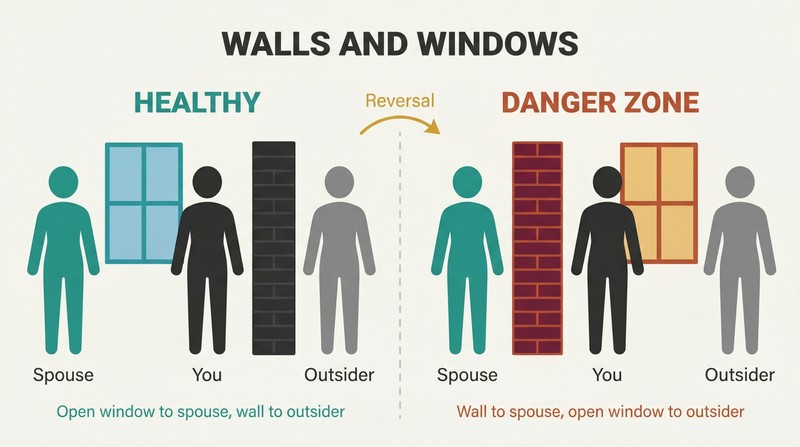 WALLS AND WINDOWS

HEALTHY

Reversal

DANGER ZONE

Spouse

You

Outsider

Open window to spouse, wall to outsider

Spouse

You

Outsider

Wall to spouse, open window to outsider