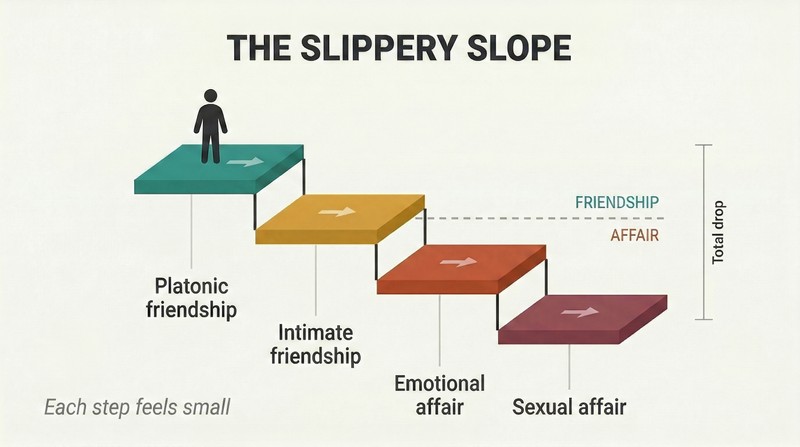 THE SLIPPERY SLOPE

FRIENDSHIP

AFFAIR

Total drop

Platonic friendship

Intimate friendship

Emotional affair

Sexual affair

Each step feels small