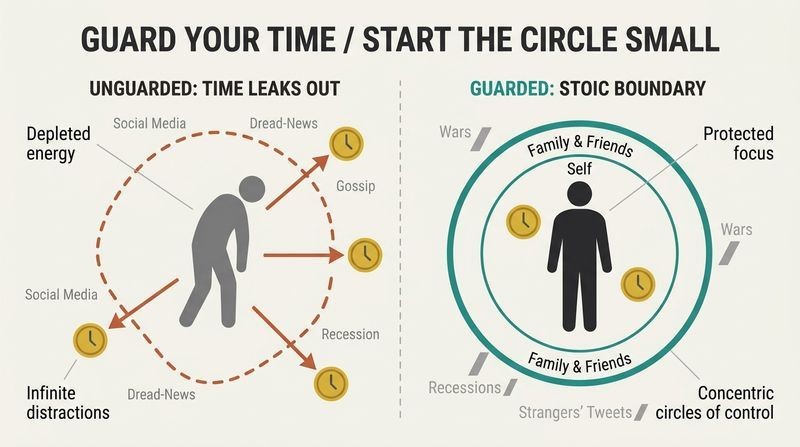 GUARD YOUR TIME / START THE CIRCLE SMALL

UNGUARDED: TIME LEAKS OUT

Depleted energy

Social Media

Dread-News

Gossip

Social Media

Recession

Infinite distractions

Dread-News

GUARDED: STOIC BOUNDARY

Wars

Family & Friends

Self

Protected focus

Wars

Family & Friends

Recessions

Strangers' Tweets

Concentric circles of control