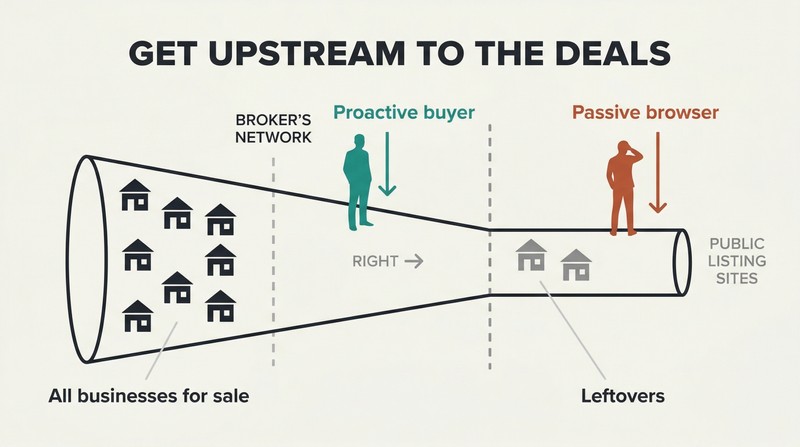 GET UPSTREAM TO THE DEALS

BROKER'S NETWORK

Proactive buyer

Passive browser

RIGHT →

PUBLIC LISTING SITES

All businesses for sale

Leftovers