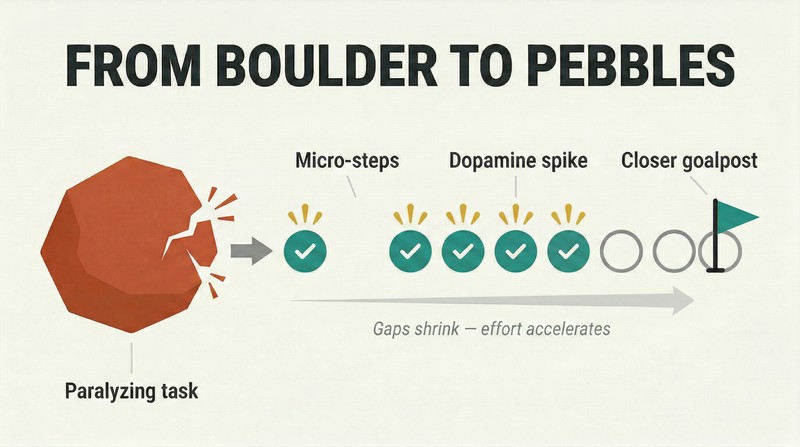 FROM BOULDER TO PEBBLES

Micro-steps

Dopamine spike

Closer goalpost

Gaps shrink — effort accelerates

Paralyzing task