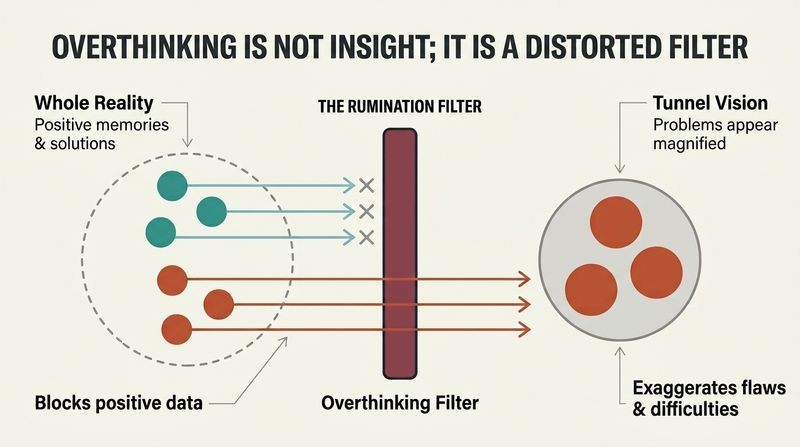 OVERTHINKING IS NOT INSIGHT; IT IS A DISTORTED FILTER

Whole Reality
Positive memories & solutions

THE RUMINATION FILTER

Tunnel Vision
Problems appear magnified

Blocks positive data

Overthinking Filter

Exaggerates flaws & difficulties