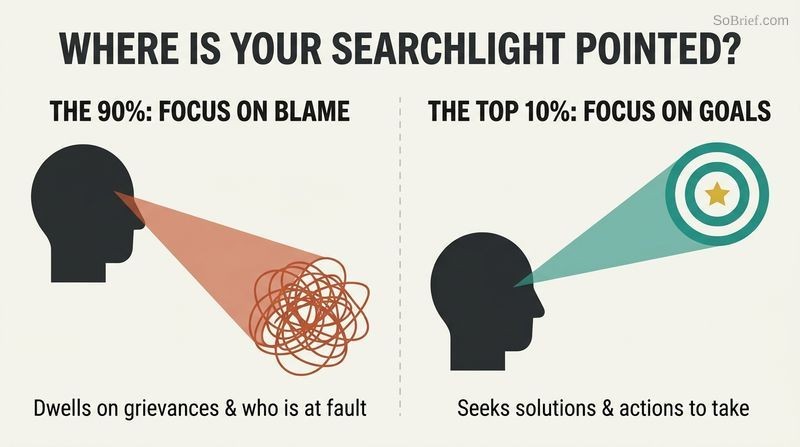 SoBrief.com

WHERE IS YOUR SEARCHLIGHT POINTED?

THE 90%: FOCUS ON BLAME

Dwells on grievances & who is at fault

THE TOP 10%: FOCUS ON GOALS

Seeks solutions & actions to take