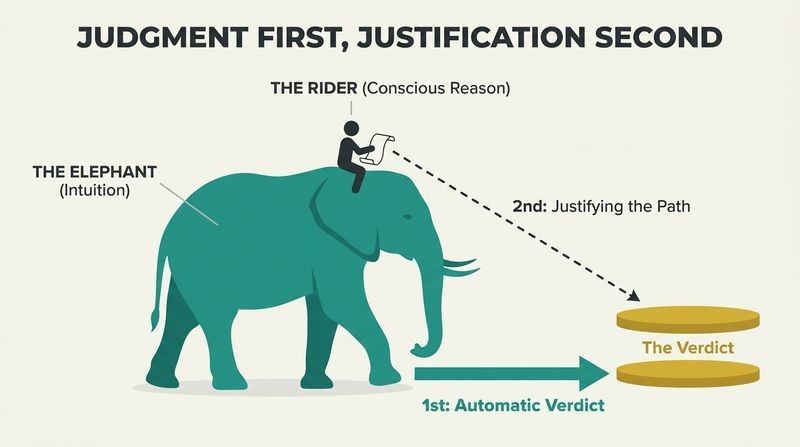 JUDGMENT FIRST, JUSTIFICATION SECOND

THE RIDER (Conscious Reason)

THE ELEPHANT
(Intuition)

2nd: Justifying the Path

The Verdict

1st: Automatic Verdict