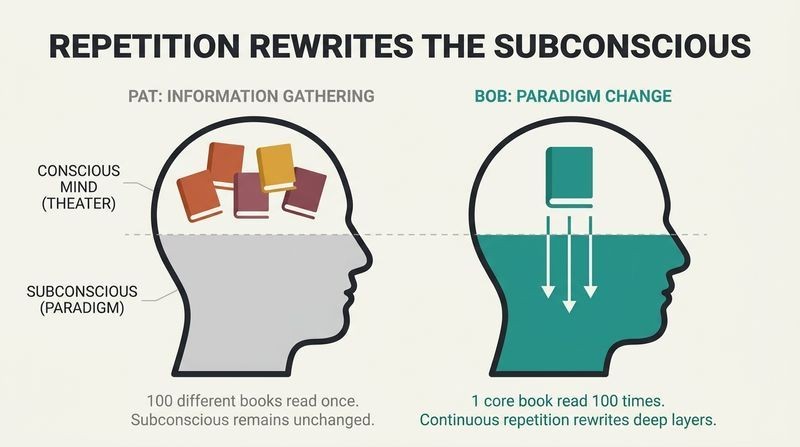 REPETITION REWRITES THE SUBCONSCIOUS

PAT: INFORMATION GATHERING

CONSCIOUS MIND (THEATER)

SUBCONSCIOUS (PARADIGM)

100 different books read once. Subconscious remains unchanged.

BOB: PARADIGM CHANGE

1 core book read 100 times. Continuous repetition rewrites deep layers.