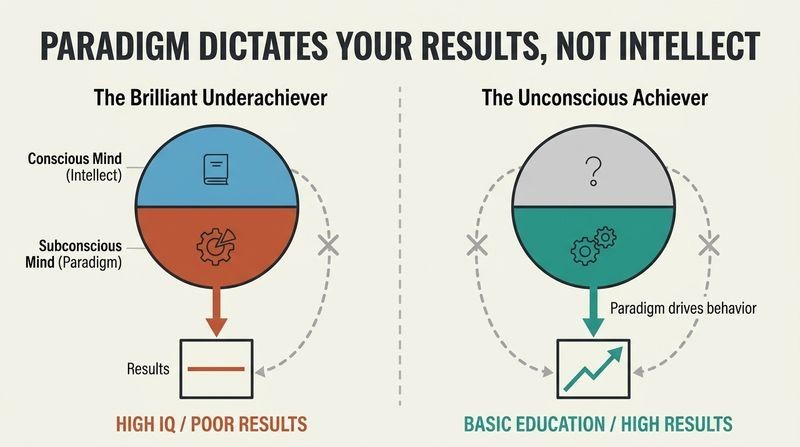 PARADIGM DICTATES YOUR RESULTS, NOT INTELLECT

The Brilliant Underachiever

Conscious Mind (Intellect)

Subconscious Mind (Paradigm)

Results

HIGH IQ / POOR RESULTS

The Unconscious Achiever

?

Paradigm drives behavior

BASIC EDUCATION / HIGH RESULTS