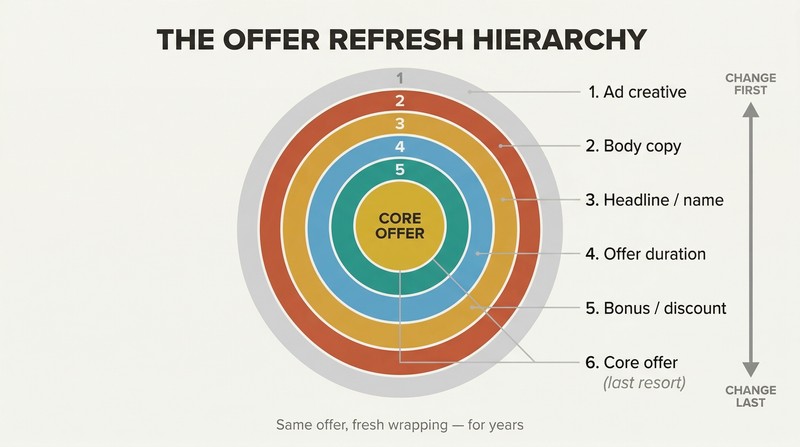 THE OFFER REFRESH HIERARCHY

1
2
3
4
5
CORE OFFER

1. Ad creative
2. Body copy
3. Headline / name
4. Offer duration
5. Bonus / discount
6. Core offer
(last resort)

CHANGE FIRST

CHANGE LAST

Same offer, fresh wrapping — for years